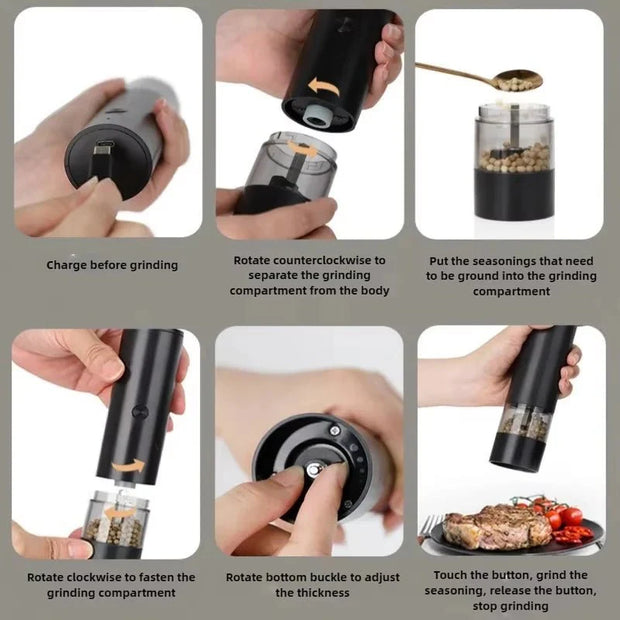 Charge before grinding

Rotate counterclockwise to separate the grinding compartment from the body

Put the seasonings that need to be ground into the grinding compartment

Rotate clockwise to fasten the grinding compartment

Rotate bottom buckle to adjust the thickness

Touch the button, grind the seasoning, release the button, stop grinding