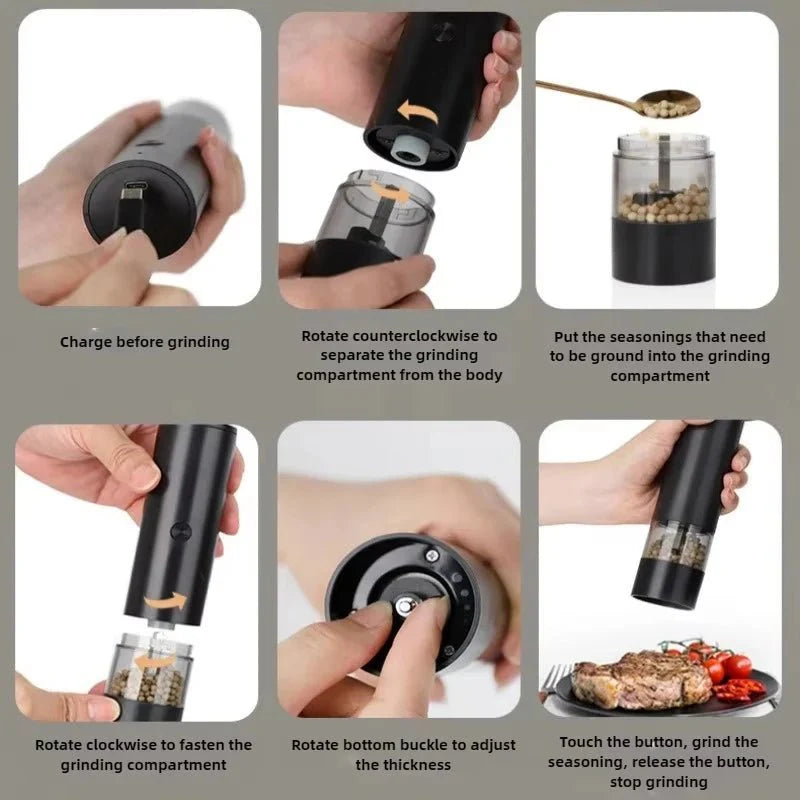 Charge before grinding

Rotate counterclockwise to separate the grinding compartment from the body

Put the seasonings that need to be ground into the grinding compartment

Rotate clockwise to fasten the grinding compartment

Rotate bottom buckle to adjust the thickness

Touch the button, grind the seasoning, release the button, stop grinding